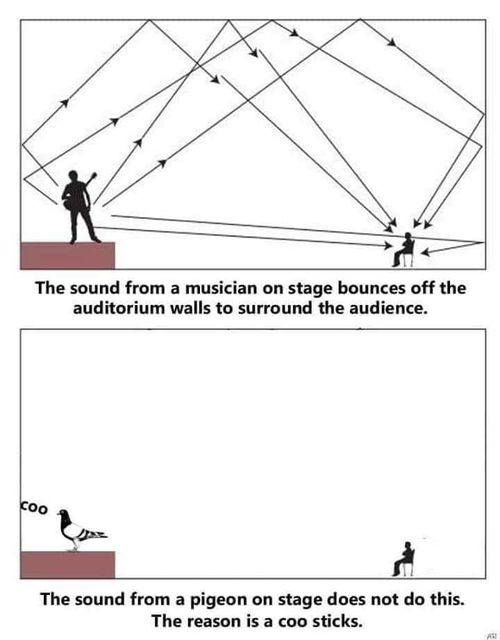 The sound from a musician on stage bounces off the auditorium walls to surround the audience.

coo

The sound from a pigeon on stage does not do this.
The reason is a coo sticks.