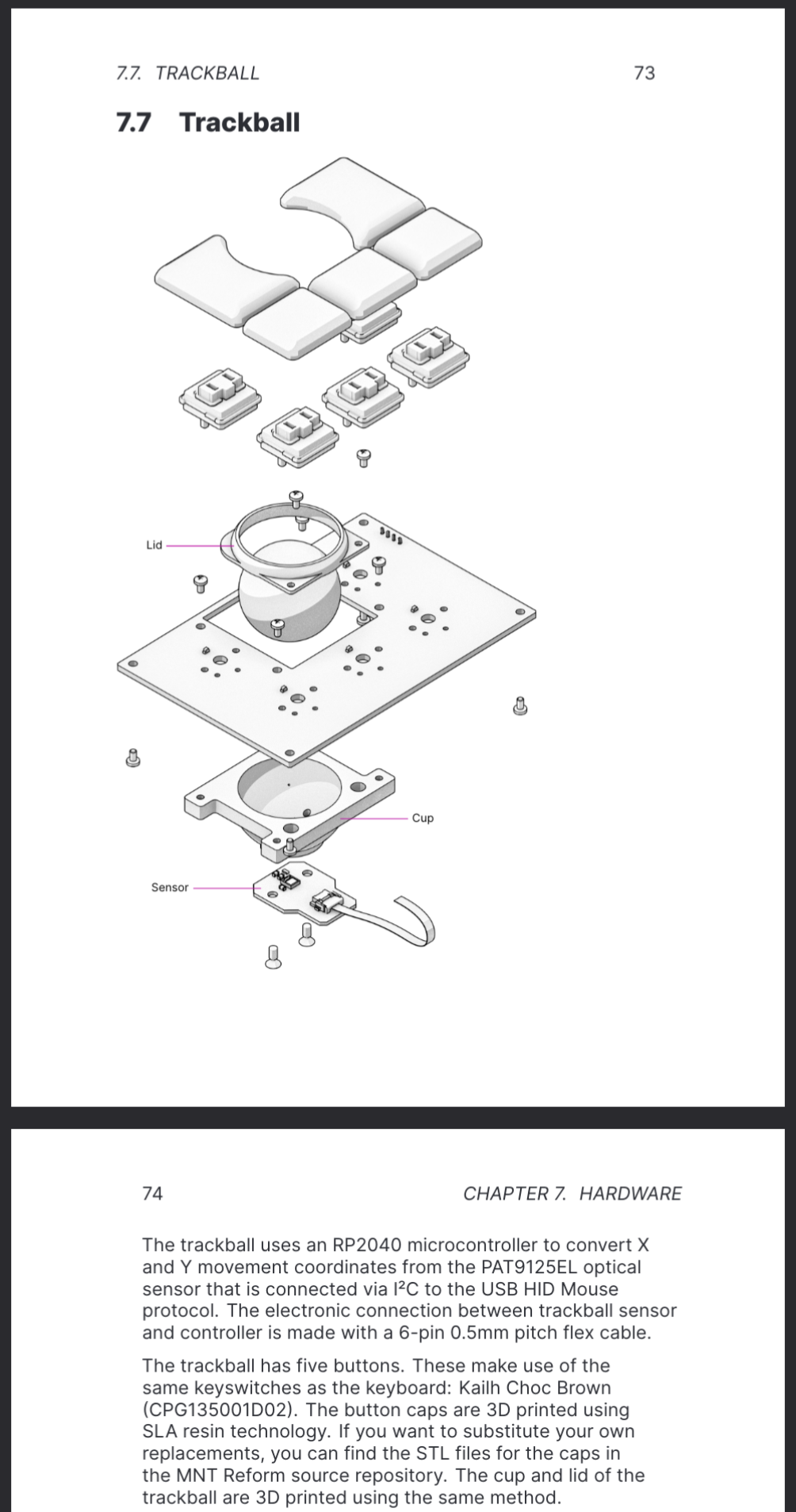 7.7. TRACKBALL 73

7.7 Trackball

Lid

Cup

Sensor

74 CHAPTER 7. HARDWARE

The trackball uses an RP2040 microcontroller to convert X and Y movement coordinates from the PAT9125EL optical sensor that is connected via I²C to the USB HID Mouse protocol. The electronic connection between trackball sensor and controller is made with a 6-pin 0.5mm pitch flex cable.

The trackball has five buttons. These make use of the same keyswitches as the keyboard: Kailh Choc Brown (CPG135001D02). The button caps are 3D printed using SLA resin technology. If you want to substitute your own replacements, you can find the STL files for the caps in the MNT Reform source repository. The cup and lid of the trackball are 3D printed using the same method.