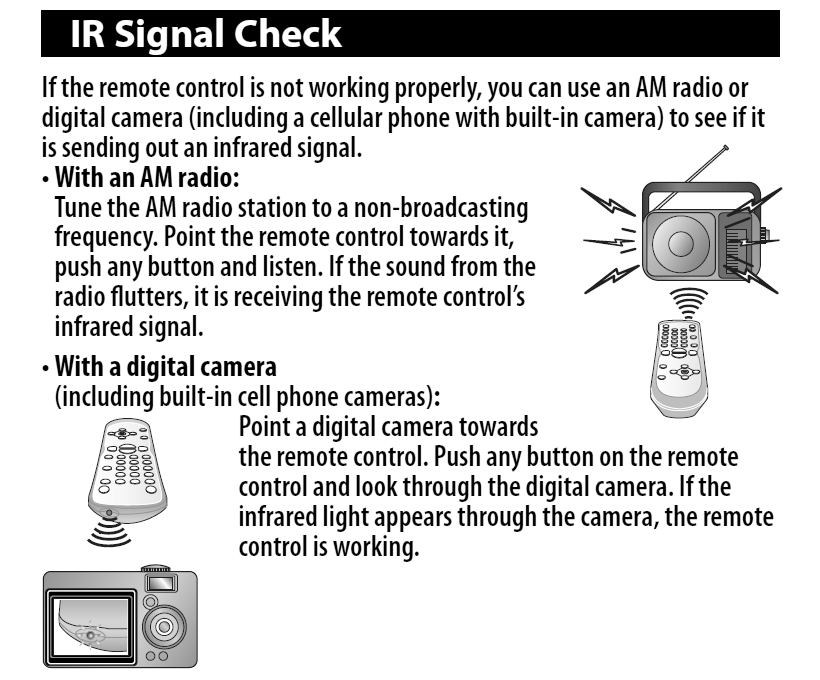 IR Signal Check

If the remote control is not working properly, you can use an AM radio or digital camera (including a cellular phone with built-in camera) to see if it is sending out an infrared signal.

• With an AM radio:
Tune the AM radio station to a non-broadcasting frequency. Point the remote control towards it, push any button and listen. If the sound from the radio flutters, it is receiving the remote control's infrared signal.

• With a digital camera
(including built-in cell phone cameras):
Point a digital camera towards the remote control. Push any button on the remote control and look through the digital camera. If the infrared light appears through the camera, the remote control is working.