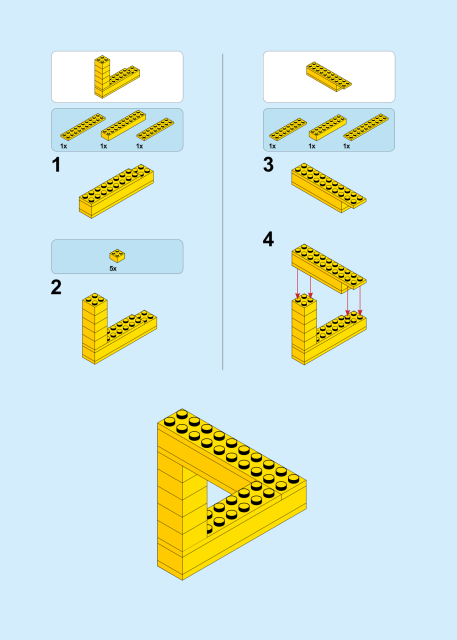 1x 1x 1x

1

5x

2

1x 1x 1x

3

4