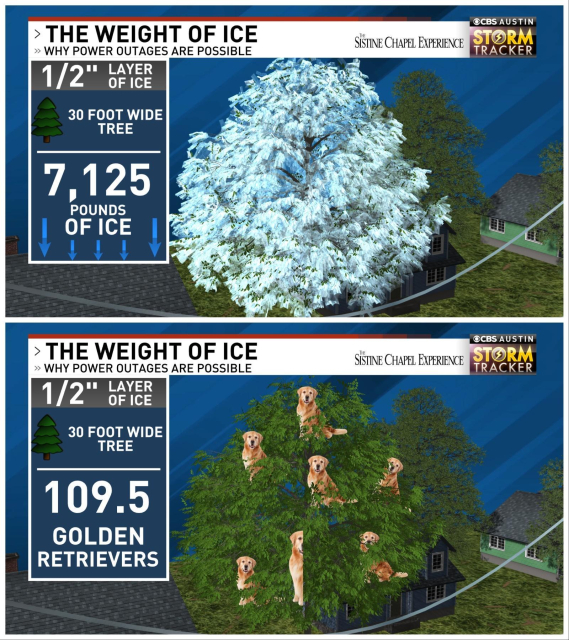 > THE WEIGHT OF ICE
» WHY POWER OUTAGES ARE POSSIBLE

THE SISTINE CHAPEL EXPERIENCE

CBS AUSTIN STORM TRACKER

1/2" LAYER OF ICE

30 FOOT WIDE TREE

7,125 POUNDS OF ICE

> THE WEIGHT OF ICE
» WHY POWER OUTAGES ARE POSSIBLE

THE SISTINE CHAPEL EXPERIENCE

CBS AUSTIN STORM TRACKER

1/2" LAYER OF ICE

30 FOOT WIDE TREE

109.5 GOLDEN RETRIEVERS